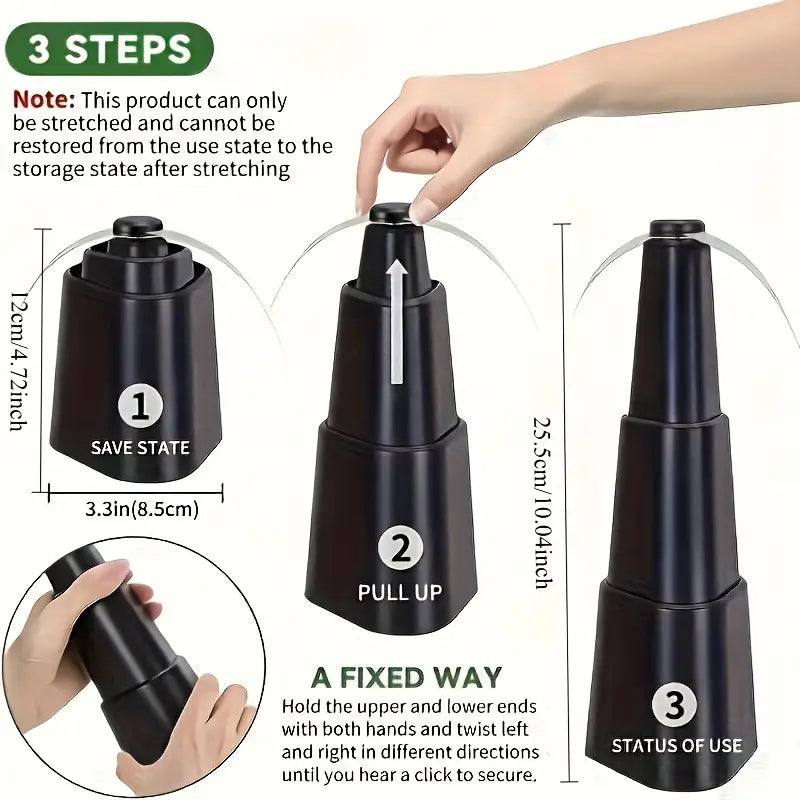 3 STEPS

Note: This product can only be stretched and cannot be restored from the use state to the storage state after stretching

12cm/4.72inch

1
SAVE STATE

3.3in(8.5cm)

2
PULL UP

25.5cm/10.04inch

3
STATUS OF USE

A FIXED WAY
Hold the upper and lower ends with both hands and twist left and right in different directions until you hear a click to secure.