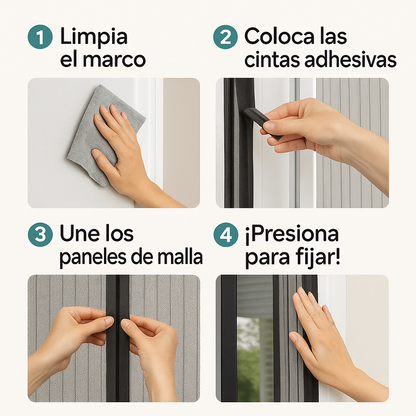 1 Limpia el marco

2 Coloca las cintas adhesivas

3 Une los paneles de malla

4 ¡Presiona para fijar!