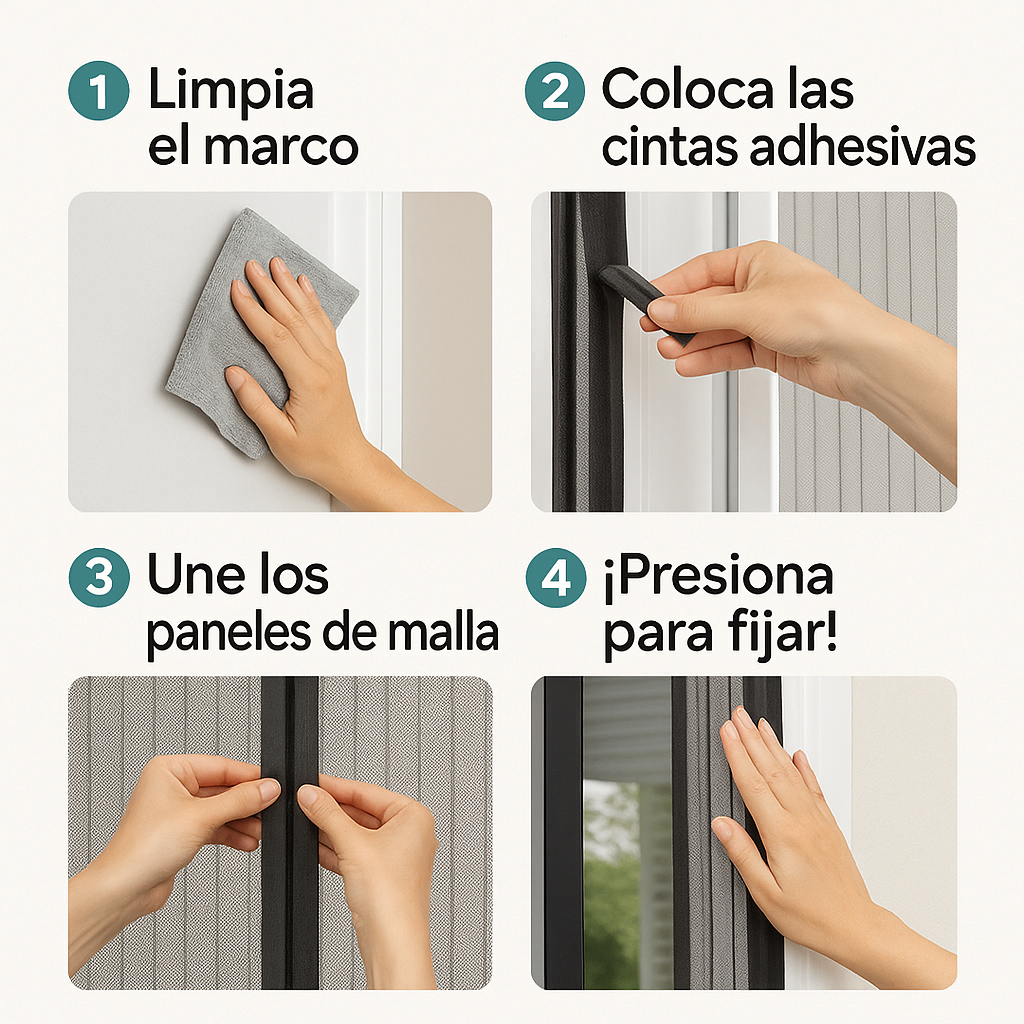 1 Limpia el marco

2 Coloca las cintas adhesivas

3 Une los paneles de malla

4 ¡Presiona para fijar!